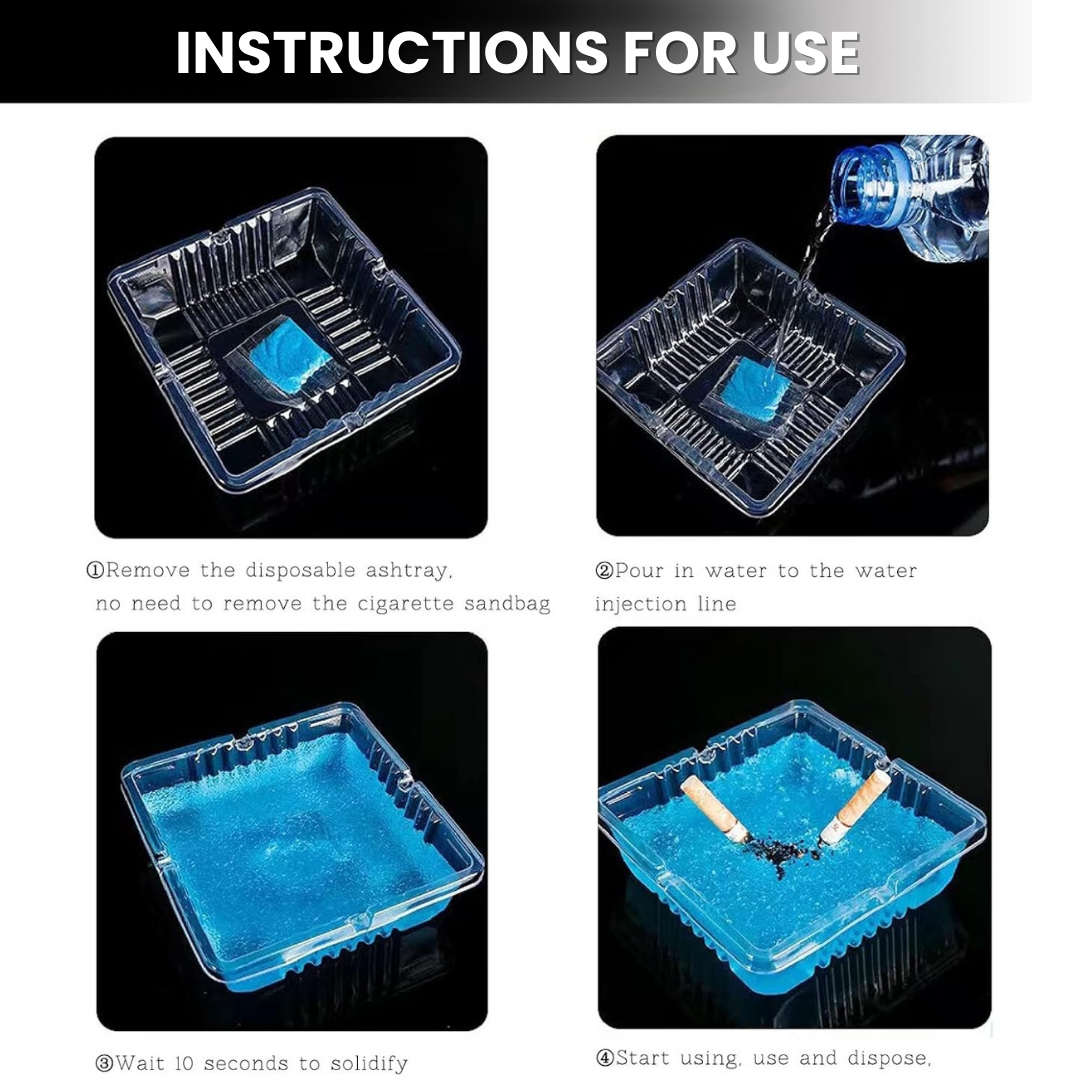 INSTRUCTIONS FOR USE

①Remove the disposable ashtray, no need to remove the cigarette sandbag

②Pour in water to the water injection line

③Wait 10 seconds to solidify

④Start using, use and dispose,